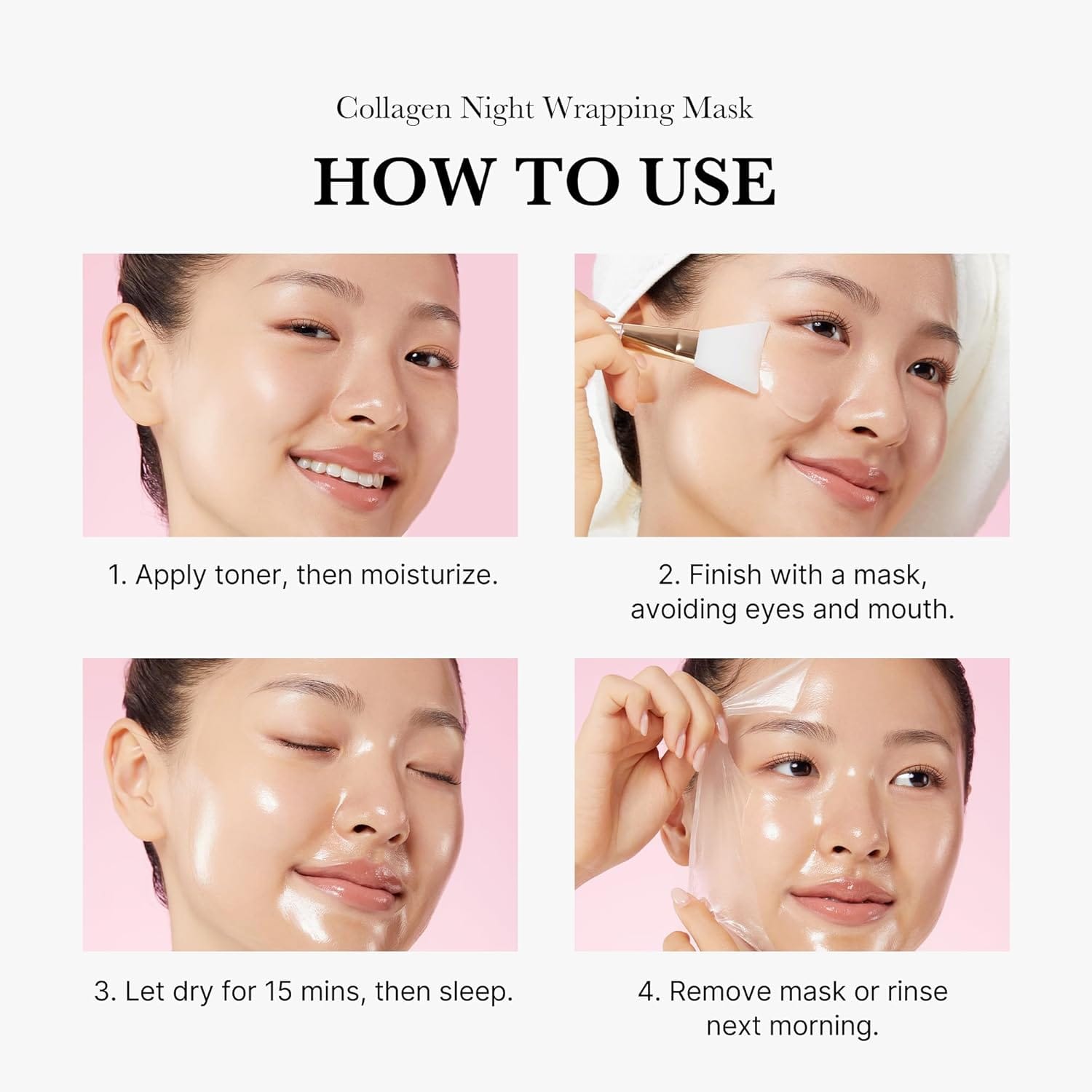 Collagen Night Wrapping Mask

HOW TO USE

1. Apply toner, then moisturize.

2. Finish with a mask, avoiding eyes and mouth.

3. Let dry for 15 mins, then sleep.

4. Remove mask or rinse next morning.